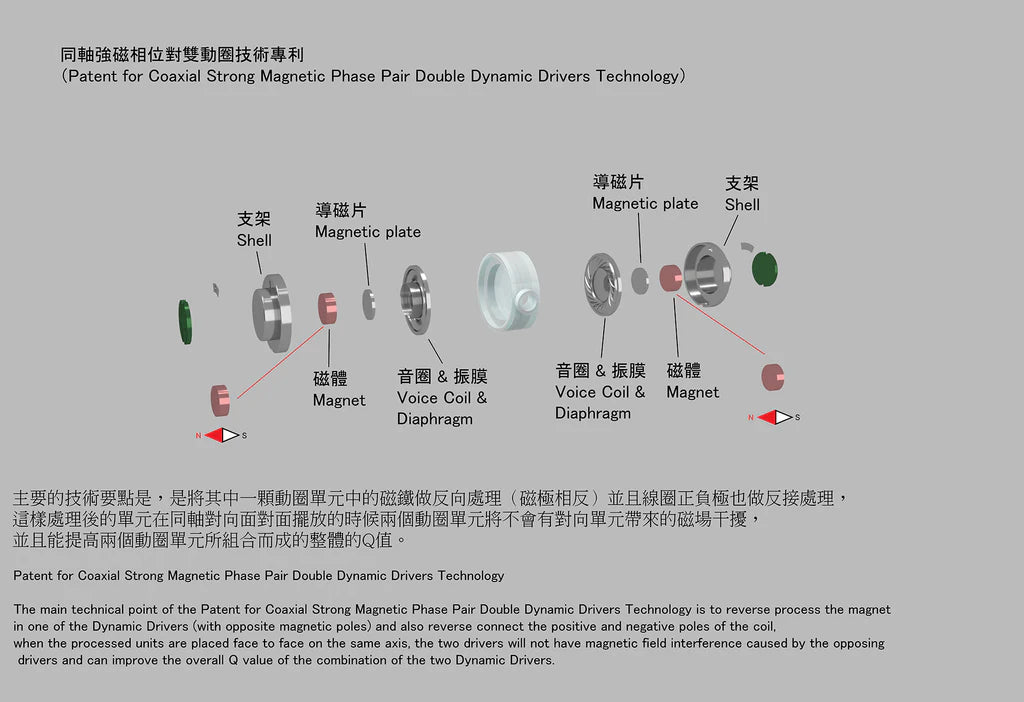 同軸強磁相位對雙動圈技術專利
(Patent for Coaxial Strong Magnetic Phase Pair Double Dynamic Drivers Technology)

支架
Shell

導磁片
Magnetic plate

磁體
Magnet

音圈 & 振膜
Voice Coil & Diaphragm

N S

導磁片
Magnetic plate

支架
Shell

音圈 & 振膜
Voice Coil & Diaphragm

磁體
Magnet

N S

主要的技術要點是，是將其中一顆動圈單元中的磁鐵做反向處理（磁極相反）並且線圈正負極也做反接處理，這樣處理後的單元在同軸對向面對面擺放的時候兩個動圈單元將不會有對向單元帶來的磁場干擾，並且能提高兩個動圈單元所組合而成的整體的Q值。

Patent for Coaxial Strong Magnetic Phase Pair Double Dynamic Drivers Technology

The main technical point of the Patent for Coaxial Strong Magnetic Phase Pair Double Dynamic Drivers Technology is to reverse process the magnet in one of the Dynamic Drivers (with opposite magnetic poles) and also reverse connect the positive and negative poles of the coil, when the processed units are placed face to face on the same axis, the two drivers will not have magnetic field interference caused by the opposing drivers and can improve the overall Q value of the combination of the two Dynamic Drivers.